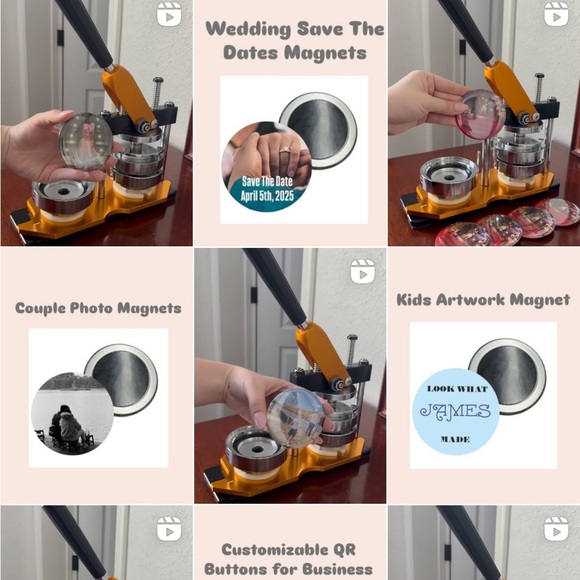 Wedding Save The Dates Magnets

Save The Date
April 5th, 2025

Couple Photo Magnets

Kids Artwork Magnet

LOOK WHAT
JAMES
MADE

Customizable QR Buttons for Business